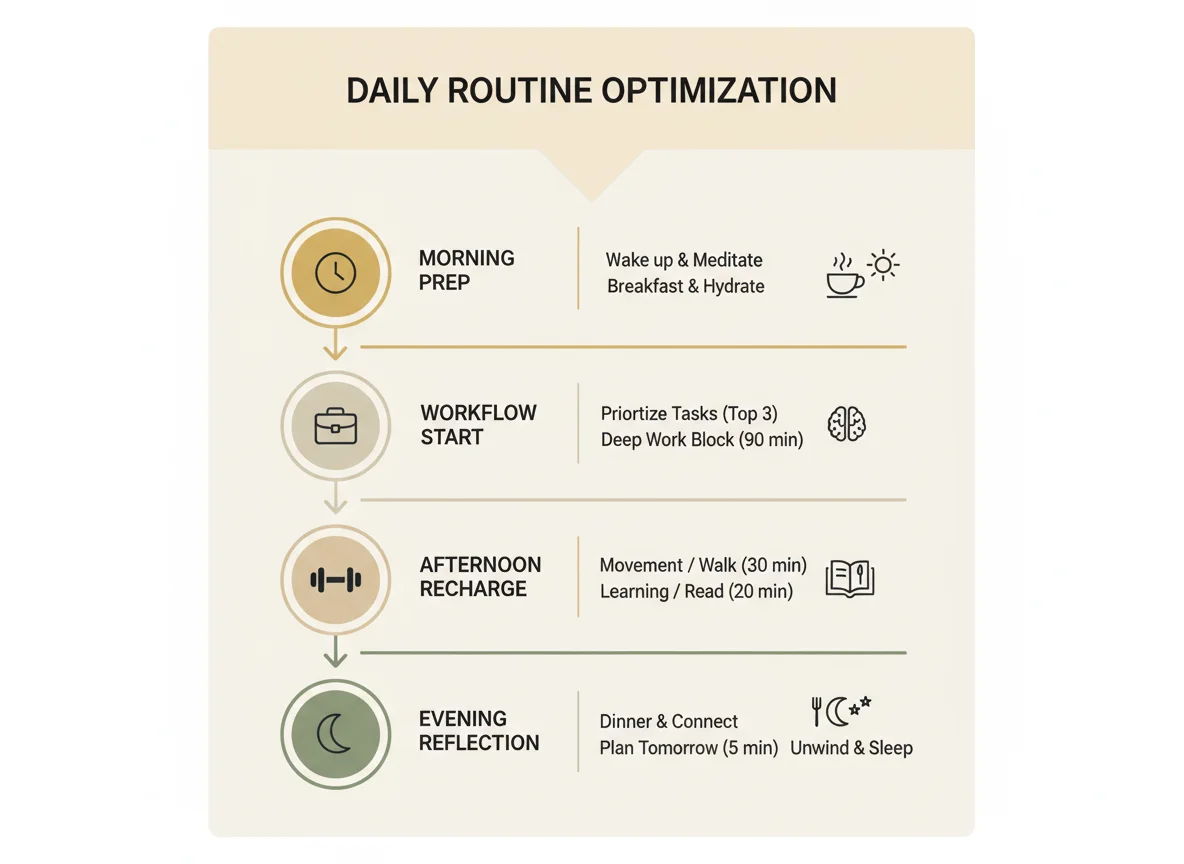 DAILY ROUTINE OPTIMIZATION

MORNING PREP

Wake up & Meditate
Breakfast & Hydrate

WORKFLOW START

Priortize Tasks (Top 3)
Deep Work Block (90 min)

AFTERNOON RECHARGE

Movement / Walk (30 min)
Learning / Read (20 min)

EVENING REFLECTION

Dinner & Connect
Plan Tomorrow (5 min)

Unwind & Sleep