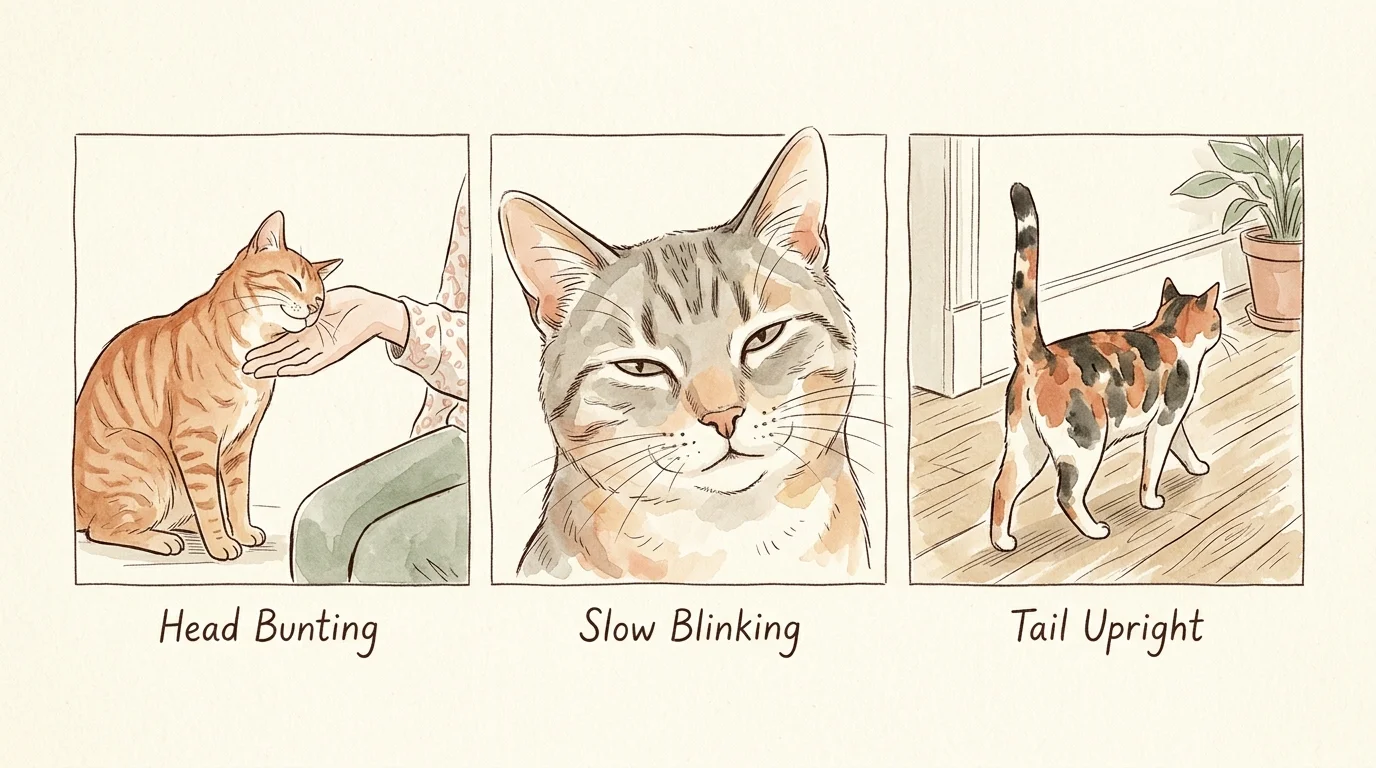 Head Bunting

Slow Blinking

Tail Upright